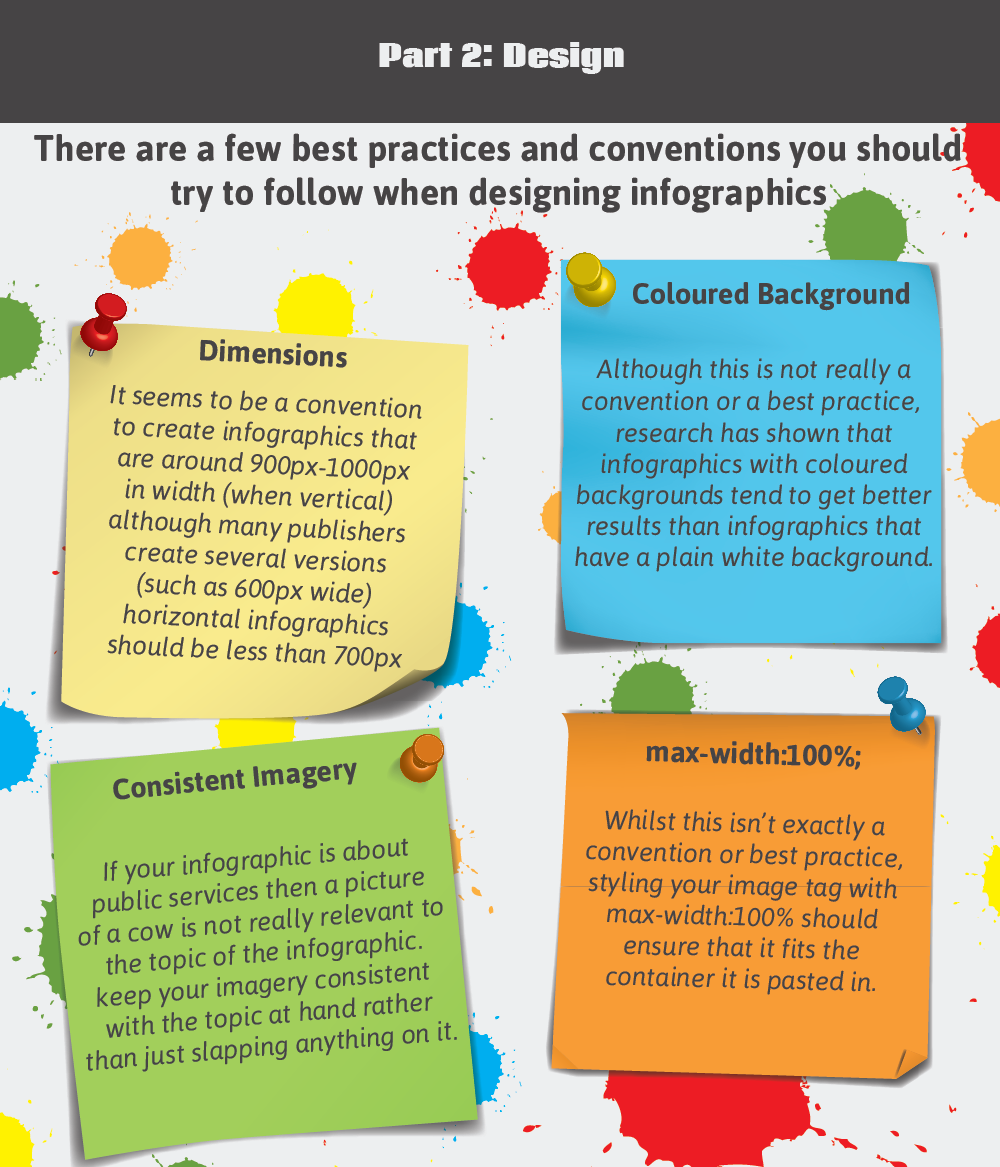 Part 2: Design

There are a few best practices and conventions you should try to follow when designing infographics

Dimensions

It seems to be a convention to create infographics that are around 900px-1000px in width (when vertical) although many publishers create several versions (such as 600px wide) horizontal infographics should be less than 700px

Coloured Background

Although this is not really a convention or a best practice, research has shown that infographics with coloured backgrounds tend to get better results than infographics that have a plain white background.

Consistent Imagery

If your infographic is about public services then a picture of a cow is not really relevant to the topic of the infographic. keep your imagery consistent with the topic at hand rather than just slapping anything on it.

max-width:100%;

Whilst this isn't exactly a convention or best practice, styling your image tag with max-width:100% should ensure that it fits the container it is pasted in.